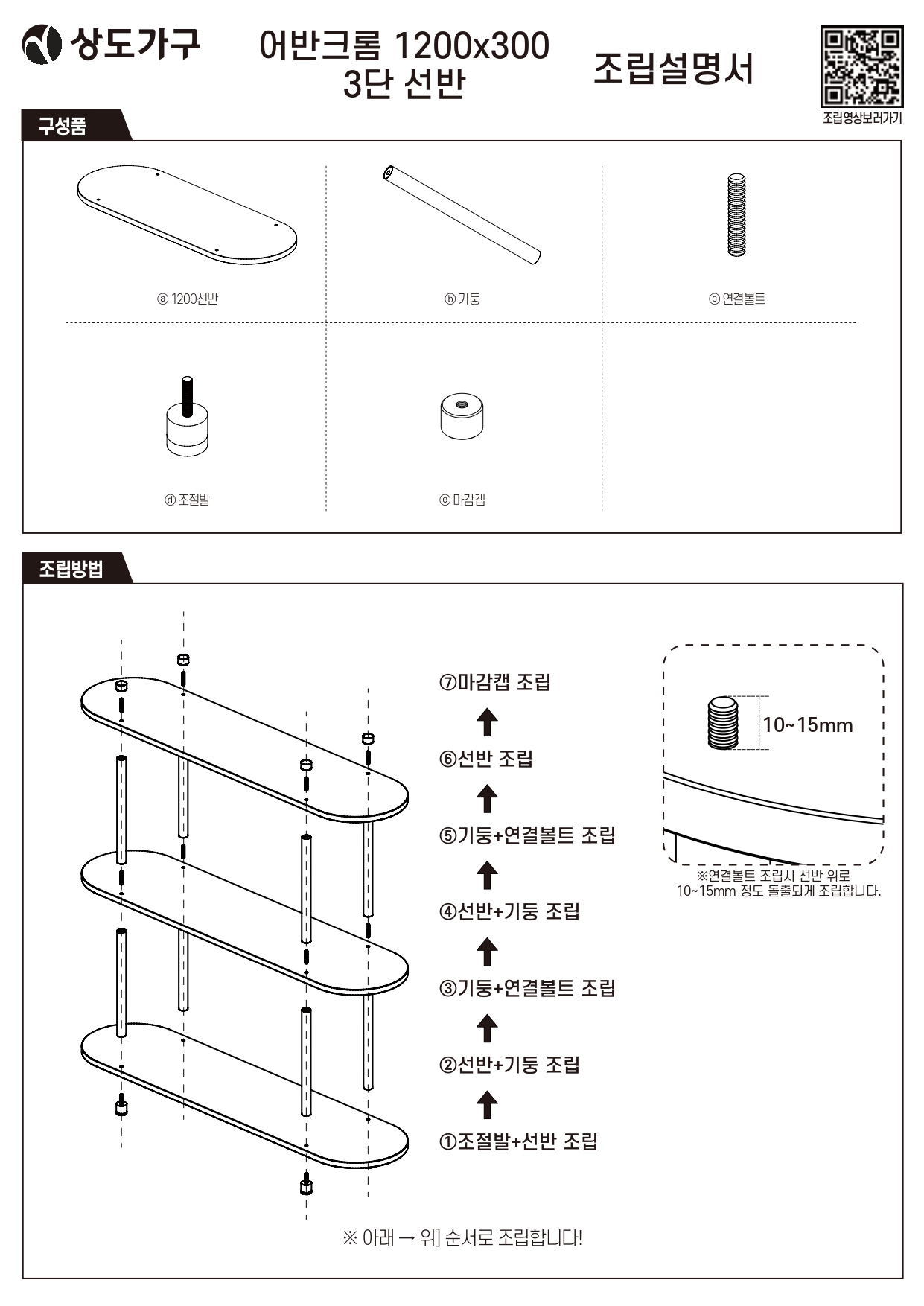 상도가구

어반크롬 1200x300
3단 선반

조립설명서

조립영상보러가기

구성품

ⓐ 1200선반

ⓑ 기둥

ⓒ 연결볼트

ⓓ 조절발

ⓔ 마감캡

조립방법

⑦마감캡 조립

⑥선반 조립

⑤기둥+연결볼트 조립

④선반+기둥 조립

③기둥+연결볼트 조립

②선반+기둥 조립

①조절발+선반 조립

10~15mm

※연결볼트 조립시 선반 위로 10~15mm 정도 돌출되게 조립합니다.

※ 아래 → 위] 순서로 조립합니다!