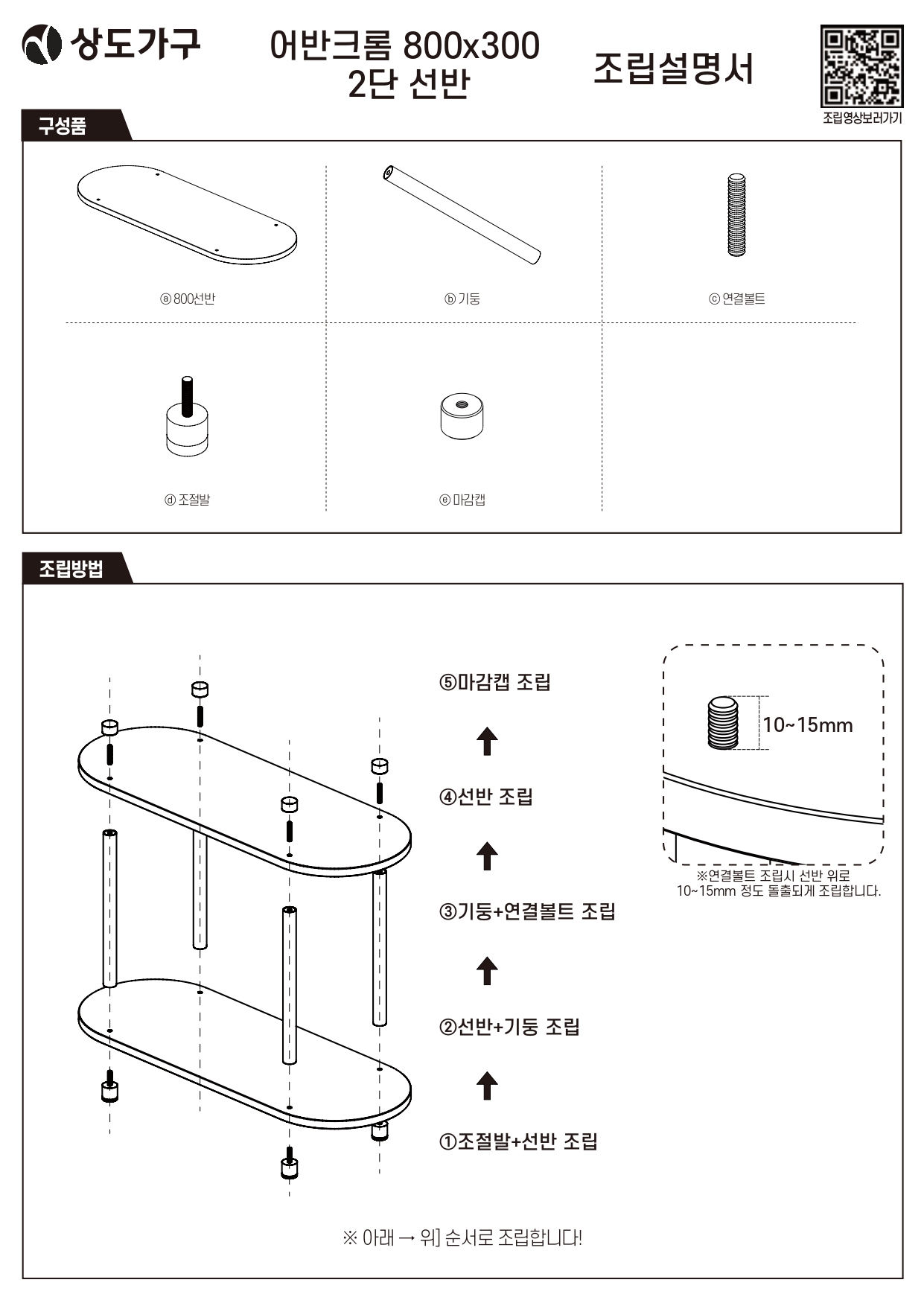 상도가구

어반크롬 800x300
2단 선반

조립설명서

조립영상보러가기

구성품

ⓐ 800선반

ⓑ 기둥

ⓒ 연결볼트

ⓓ 조절발

ⓔ 마감캡

조립방법

⑤마감캡 조립

④선반 조립

③기둥+연결볼트 조립

②선반+기둥 조립

①조절발+선반 조립

10~15mm

※연결볼트 조립시 선반 위로
10~15mm 정도 돌출되게 조립합니다.

※ 아래 → 위] 순서로 조립합니다!