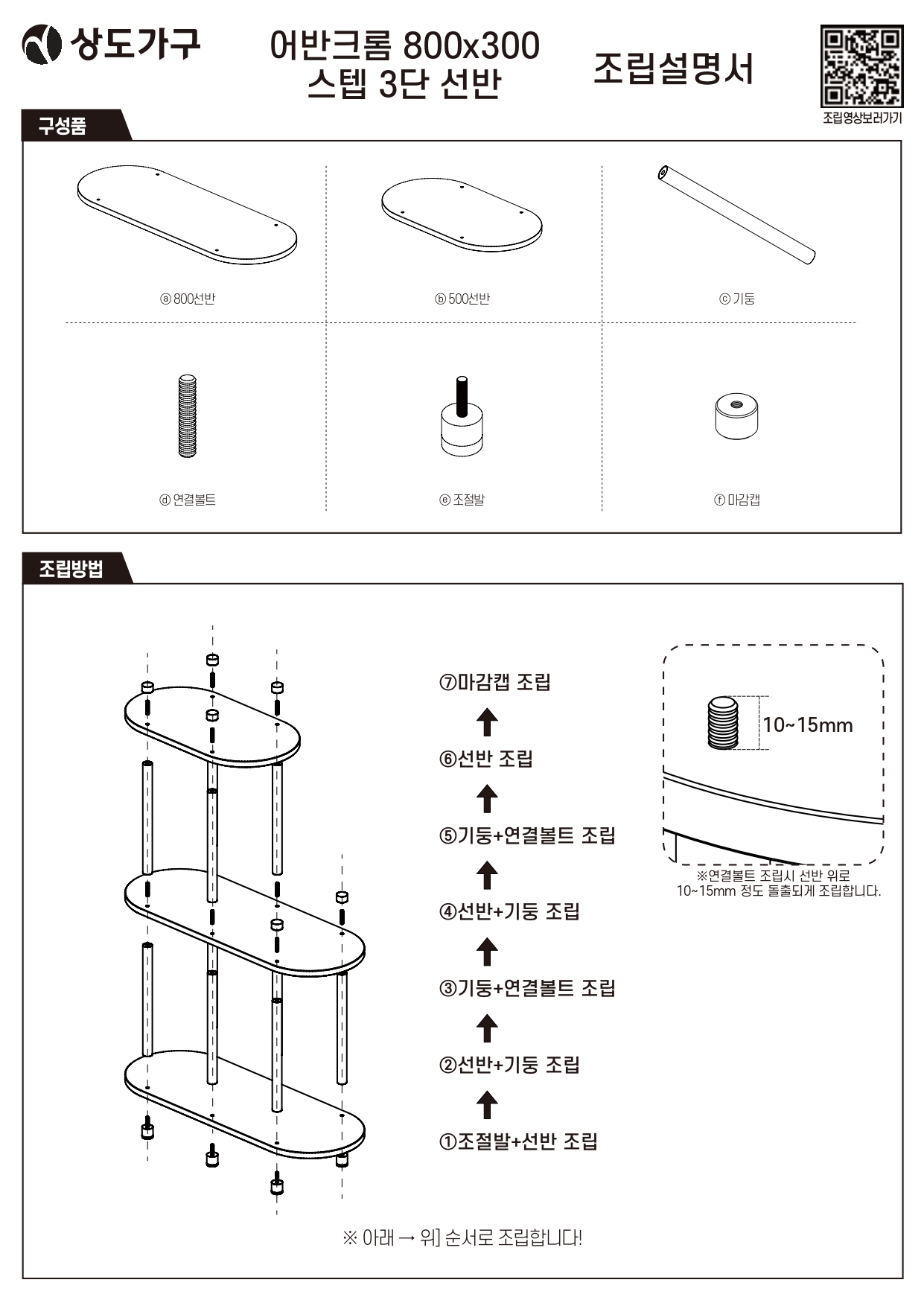 상도가구

어반크롬 800x300 스텝 3단 선반

조립설명서

조립영상보러가기

구성품

ⓐ 800선반

ⓑ 500선반

ⓒ 기둥

ⓓ 연결볼트

ⓔ 조절발

ⓕ 마감캡

조립방법

⑦마감캡 조립

⑥선반 조립

⑤기둥+연결볼트 조립

④선반+기둥 조립

③기둥+연결볼트 조립

②선반+기둥 조립

①조절발+선반 조립

10~15mm

※연결볼트 조립시 선반 위로 10~15mm 정도 돌출되게 조립합니다.

※ 아래 → 위] 순서로 조립합니다!