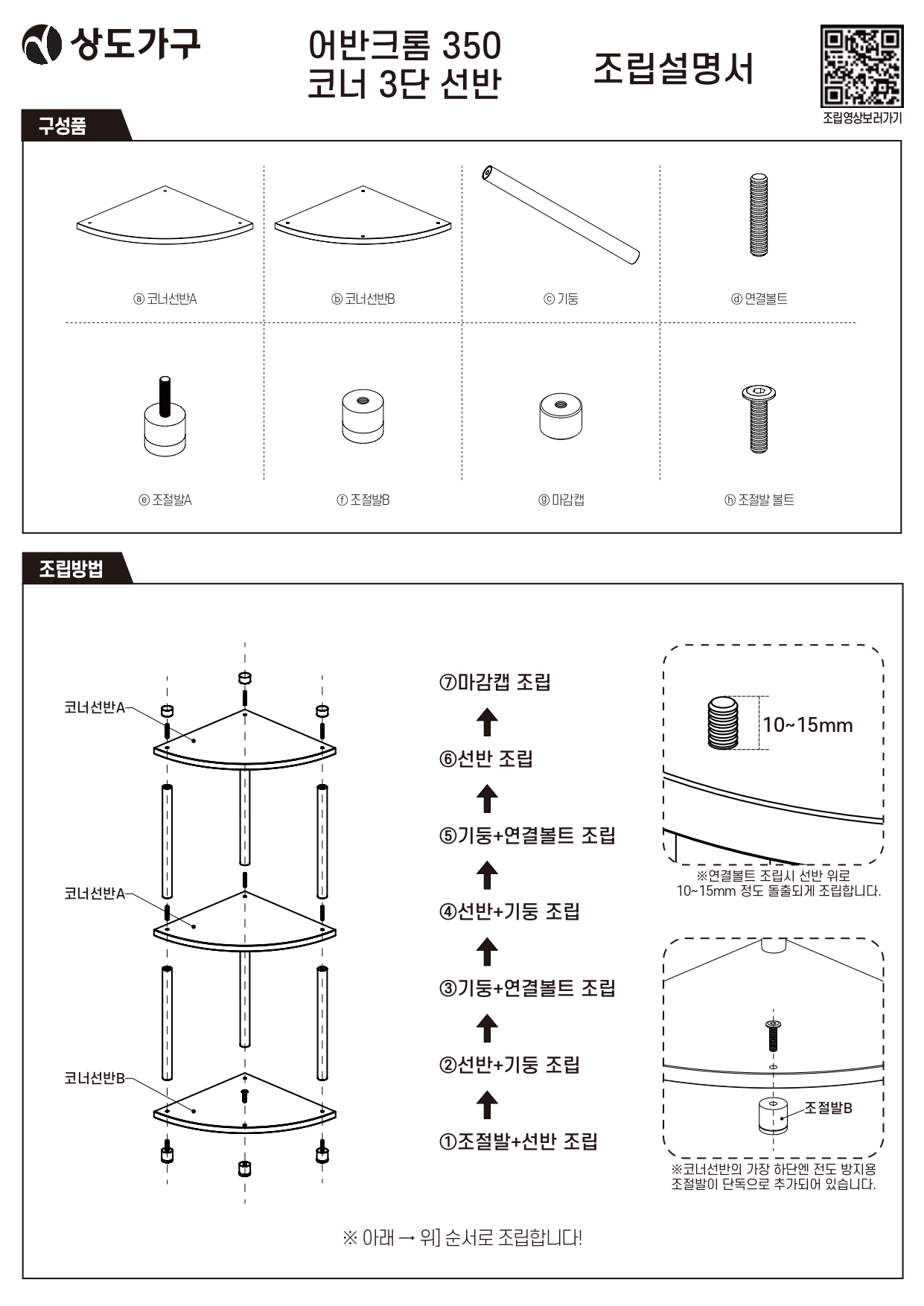 상도가구

어반크롬 350
코너 3단 선반

조립설명서

조립영상보러가기

구성품

ⓐ 코너선반A

ⓑ 코너선반B

ⓒ 기둥

ⓓ 연결볼트

ⓔ 조절발A

ⓕ 조절발B

ⓖ 마감캡

ⓗ 조절발 볼트

조립방법

코너선반A

코너선반A

코너선반B

⑦마감캡 조립

⑥선반 조립

⑤기둥+연결볼트 조립

④선반+기둥 조립

③기둥+연결볼트 조립

②선반+기둥 조립

①조절발+선반 조립

10~15mm

※연결볼트 조립시 선반 위로 10~15mm 정도 돌출되게 조립합니다.

조절발B

※코너선반의 가장 하단엔 전도 방지용 조절발이 단독으로 추가되어 있습니다.

※ 아래 → 위] 순서로 조립합니다!