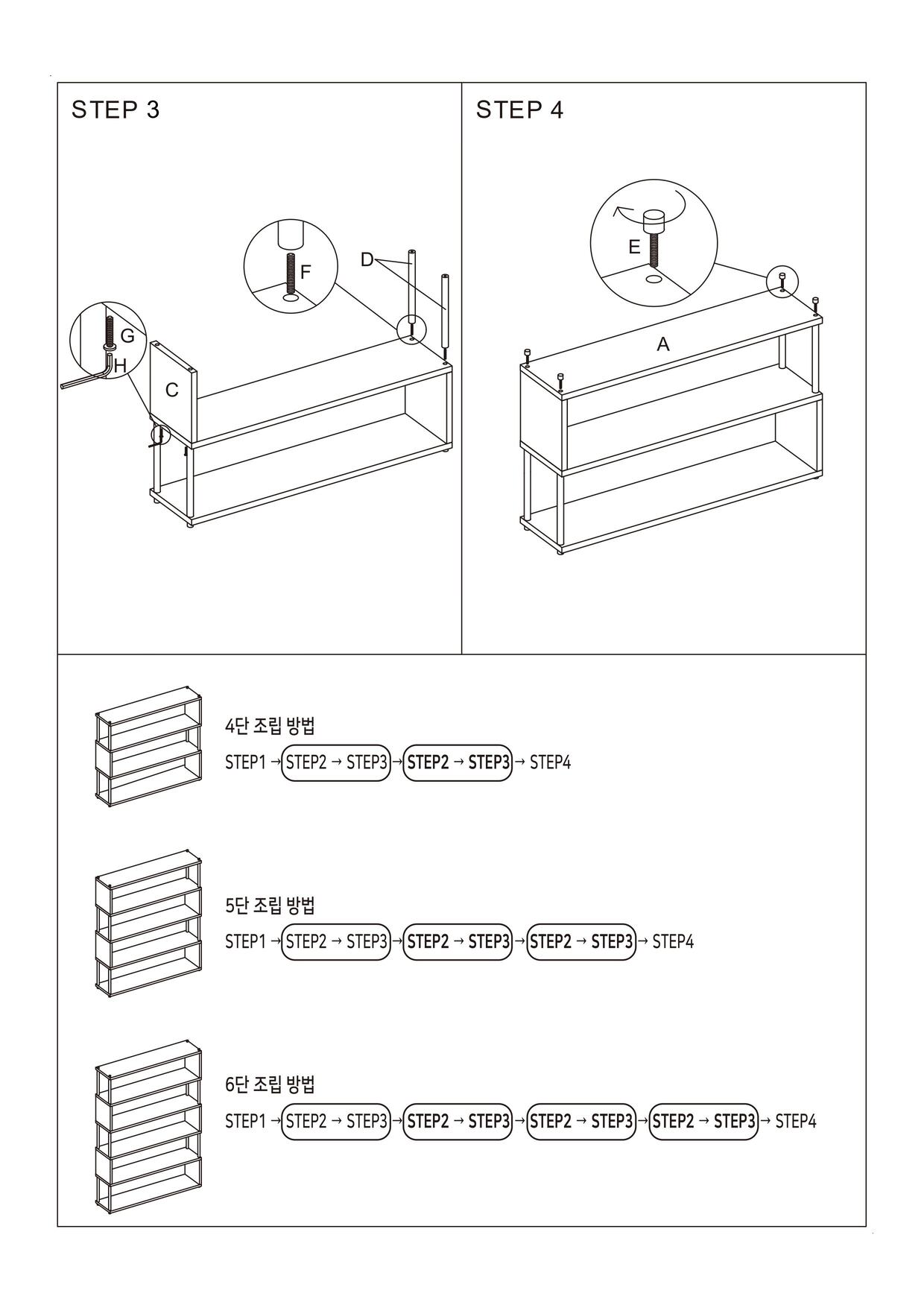 STEP 3

F

D

G

H

C

STEP 4

E

A

4단 조립 방법

STEP1 → STEP2 → STEP3 → STEP2 → STEP3 → STEP4

5단 조립 방법

STEP1 → STEP2 → STEP3 → STEP2 → STEP3 → STEP2 → STEP3 → STEP4

6단 조립 방법

STEP1 → STEP2 → STEP3 → STEP2 → STEP3 → STEP2 → STEP3 → STEP2 → STEP3 → STEP4