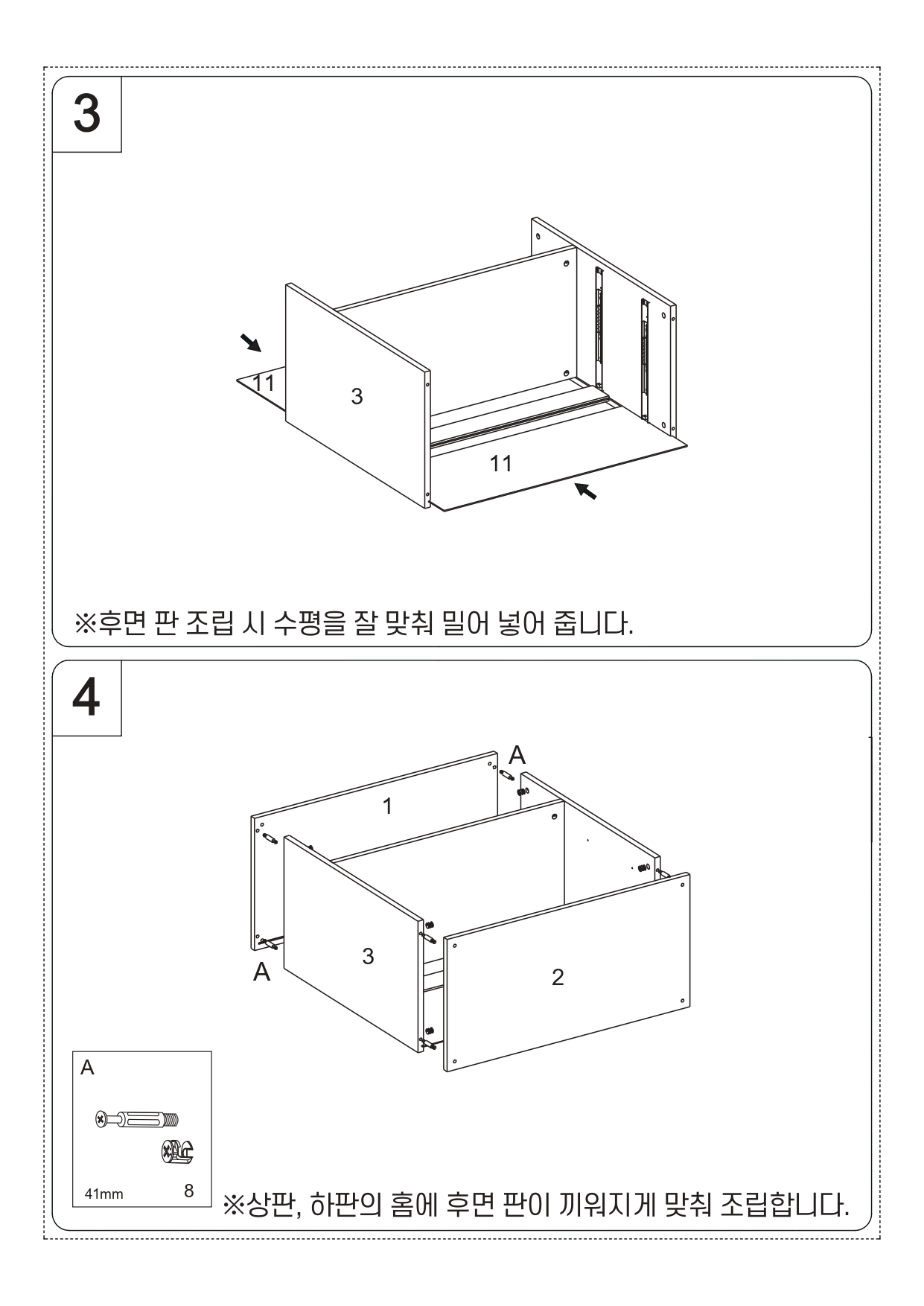 3

11

3

11

※후면 판 조립 시 수평을 잘 맞춰 밀어 넣어 줍니다.

4

A

1

3

2

A

A

41mm

8

※상판, 하판의 홈에 후면 판이 끼워지게 맞춰 조립합니다.