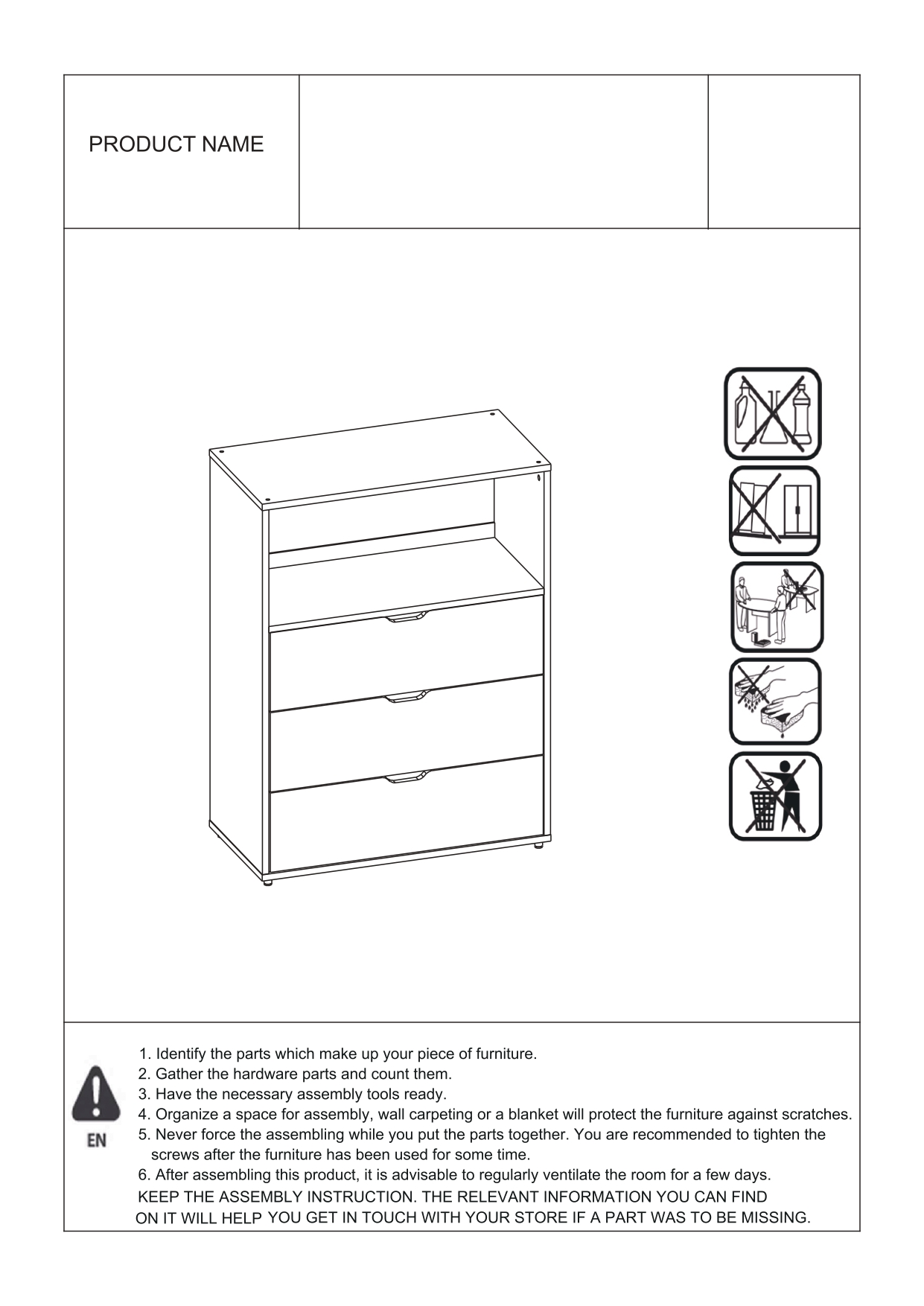 PRODUCT NAME

EN

1. Identify the parts which make up your piece of furniture.
2. Gather the hardware parts and count them.
3. Have the necessary assembly tools ready.
4. Organize a space for assembly, wall carpeting or a blanket will protect the furniture against scratches.
5. Never force the assembling while you put the parts together. You are recommended to tighten the screws after the furniture has been used for some time.
6. After assembling this product, it is advisable to regularly ventilate the room for a few days.
KEEP THE ASSEMBLY INSTRUCTION. THE RELEVANT INFORMATION YOU CAN FIND ON IT WILL HELP YOU GET IN TOUCH WITH YOUR STORE IF A PART WAS TO BE MISSING.