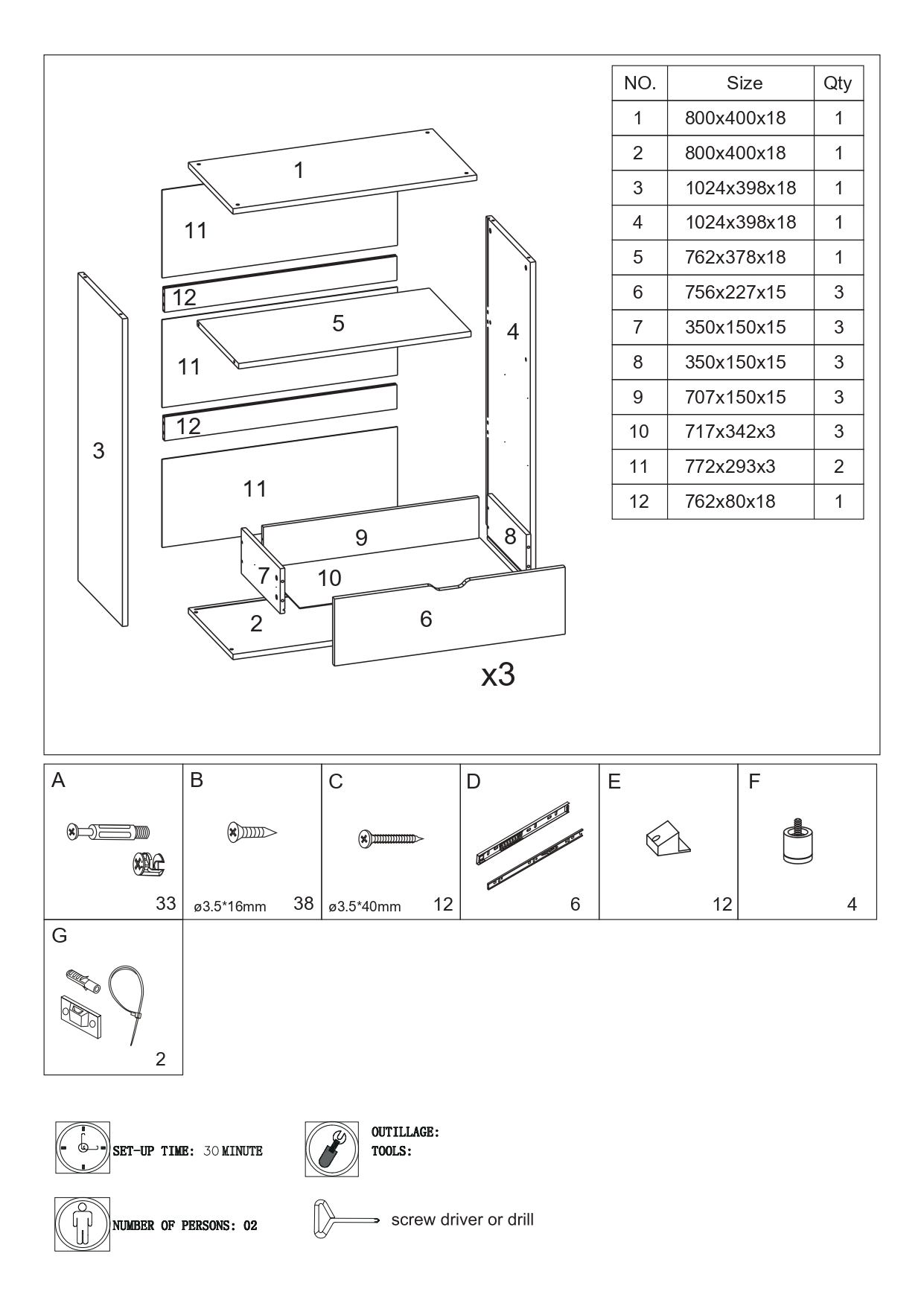 1
11
12
5
11
12
11
3
4
9
8
7
10
2
6
x3

| NO. | Size | Qty |
|---|---|---|
| 1 | 800x400x18 | 1 |
| 2 | 800x400x18 | 1 |
| 3 | 1024x398x18 | 1 |
| 4 | 1024x398x18 | 1 |
| 5 | 762x378x18 | 1 |
| 6 | 756x227x15 | 3 |
| 7 | 350x150x15 | 3 |
| 8 | 350x150x15 | 3 |
| 9 | 707x150x15 | 3 |
| 10 | 717x342x3 | 3 |
| 11 | 772x293x3 | 2 |
| 12 | 762x80x18 | 1 |

A 33
B ø3.5*16mm 38
C ø3.5*40mm 12
D 6
E 12
F 4
G 2

SET-UP TIME: 30 MINUTE

OUTILLAGE:
TOOLS:

NUMBER OF PERSONS: 02

screw driver or drill