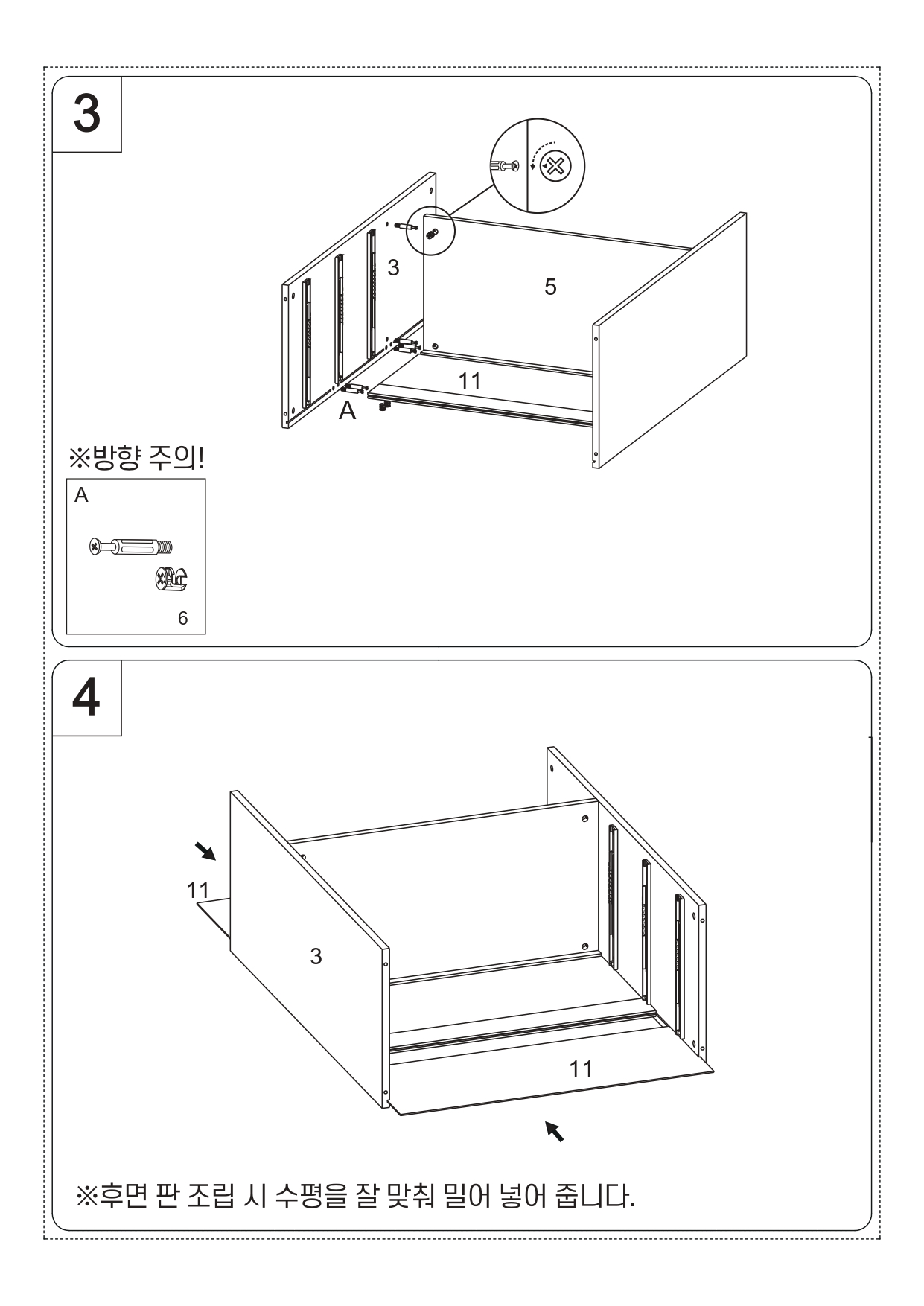 3

3

5

11

A

※방향 주의!

A

6

4

11

3

11

※후면 판 조립 시 수평을 잘 맞춰 밀어 넣어 줍니다.