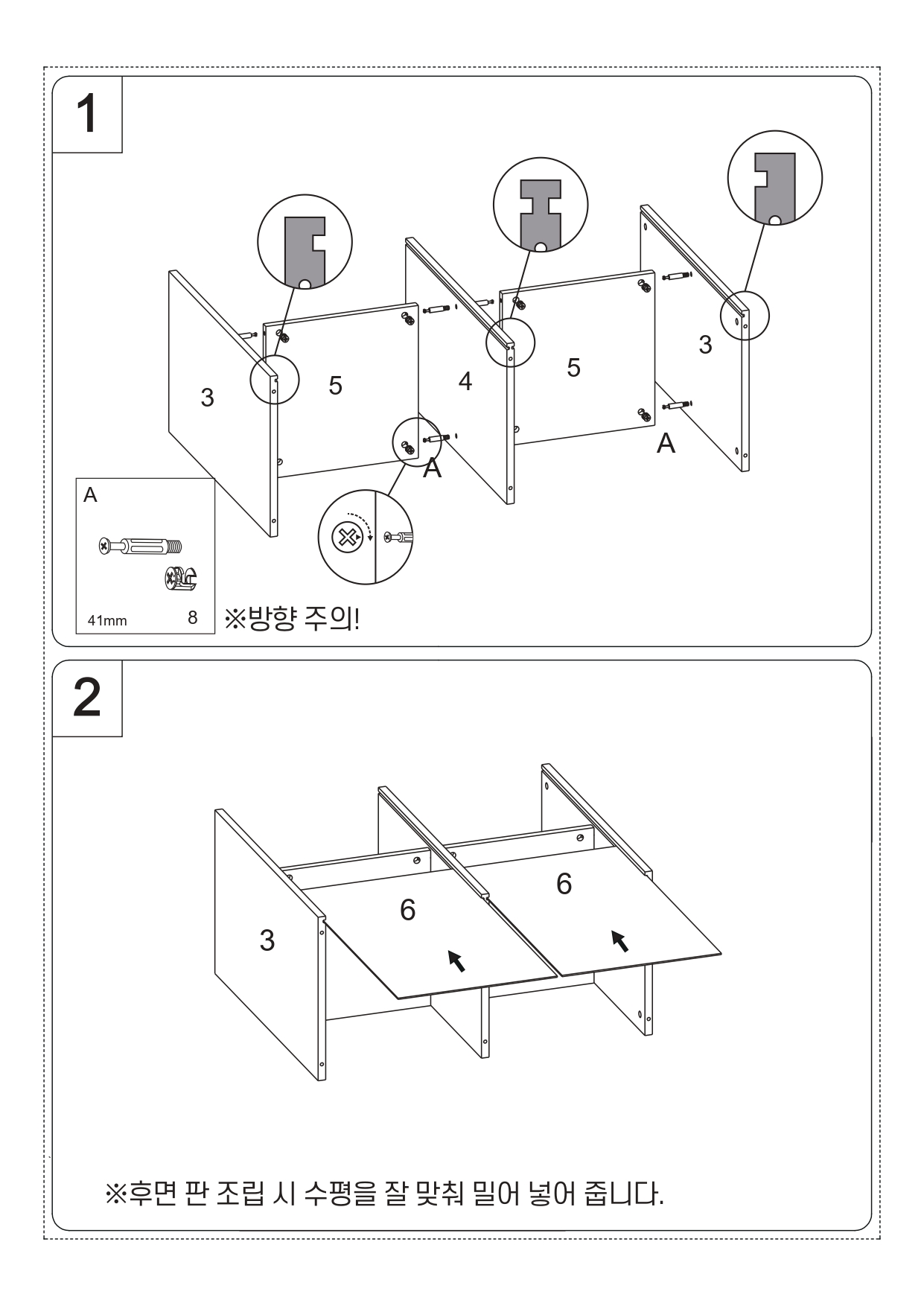 1

3

5

4

5

3

A

A

A

41mm

8

※방향 주의!

2

3

6

6

※후면 판 조립 시 수평을 잘 맞춰 밀어 넣어 줍니다.