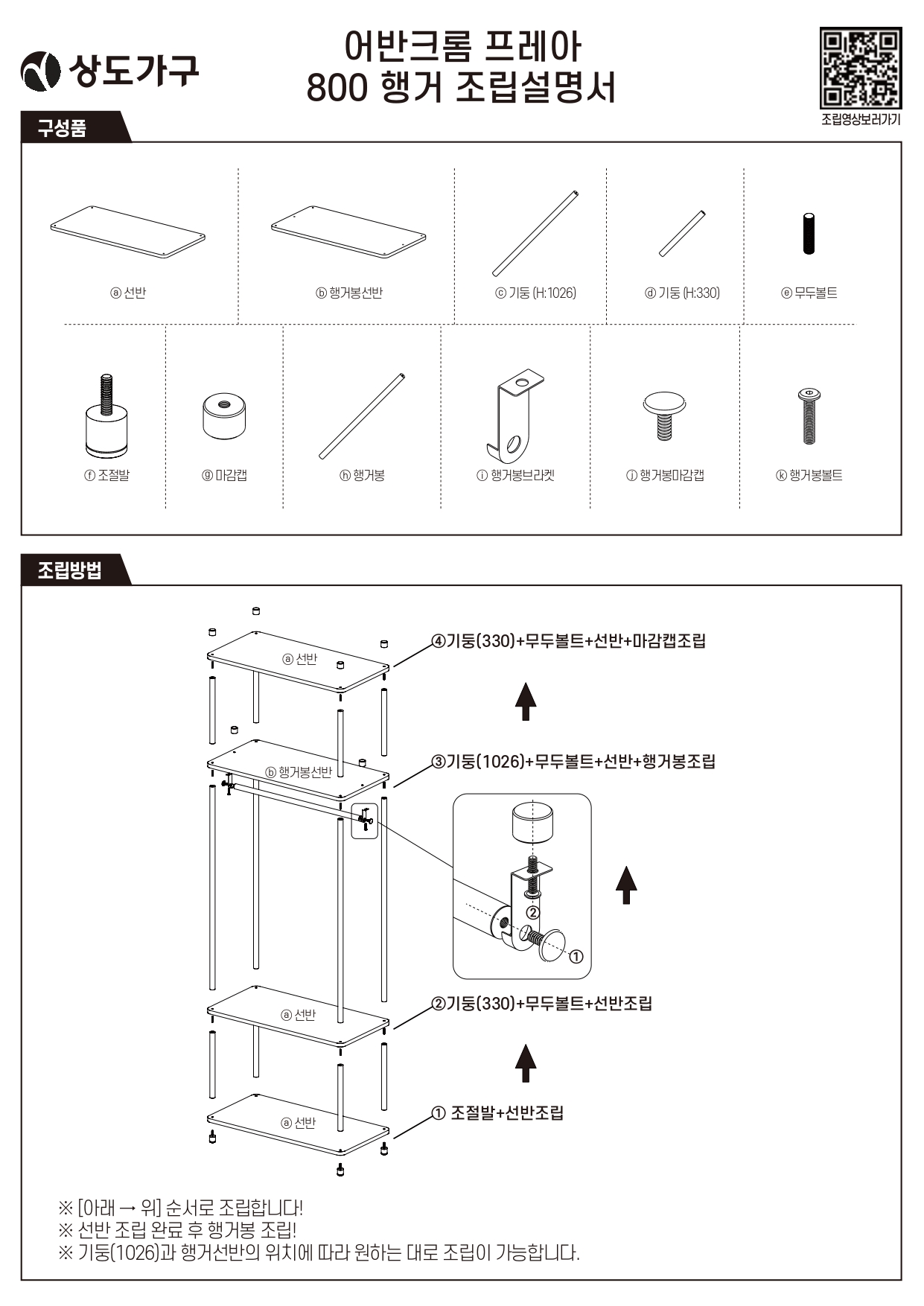 상도가구

어반크롬 프레아
800 행거 조립설명서

조립영상보러가기

구성품

ⓐ 선반

ⓑ 행거봉선반

ⓒ 기둥 (H:1026)

ⓓ 기둥 (H:330)

ⓔ 무두볼트

ⓕ 조절발

ⓖ 마감캡

ⓗ 행거봉

ⓘ 행거봉브라켓

ⓙ 행거봉마감캡

ⓚ 행거봉볼트

조립방법

ⓐ 선반

④기둥(330)+무두볼트+선반+마감캡조립

ⓑ 행거봉선반

③기둥(1026)+무두볼트+선반+행거봉조립

②

①

ⓐ 선반

②기둥(330)+무두볼트+선반조립

ⓐ 선반

① 조절발+선반조립

※ [아래 → 위] 순서로 조립합니다!
※ 선반 조립 완료 후 행거봉 조립!
※ 기둥(1026)과 행거선반의 위치에 따라 원하는 대로 조립이 가능합니다.