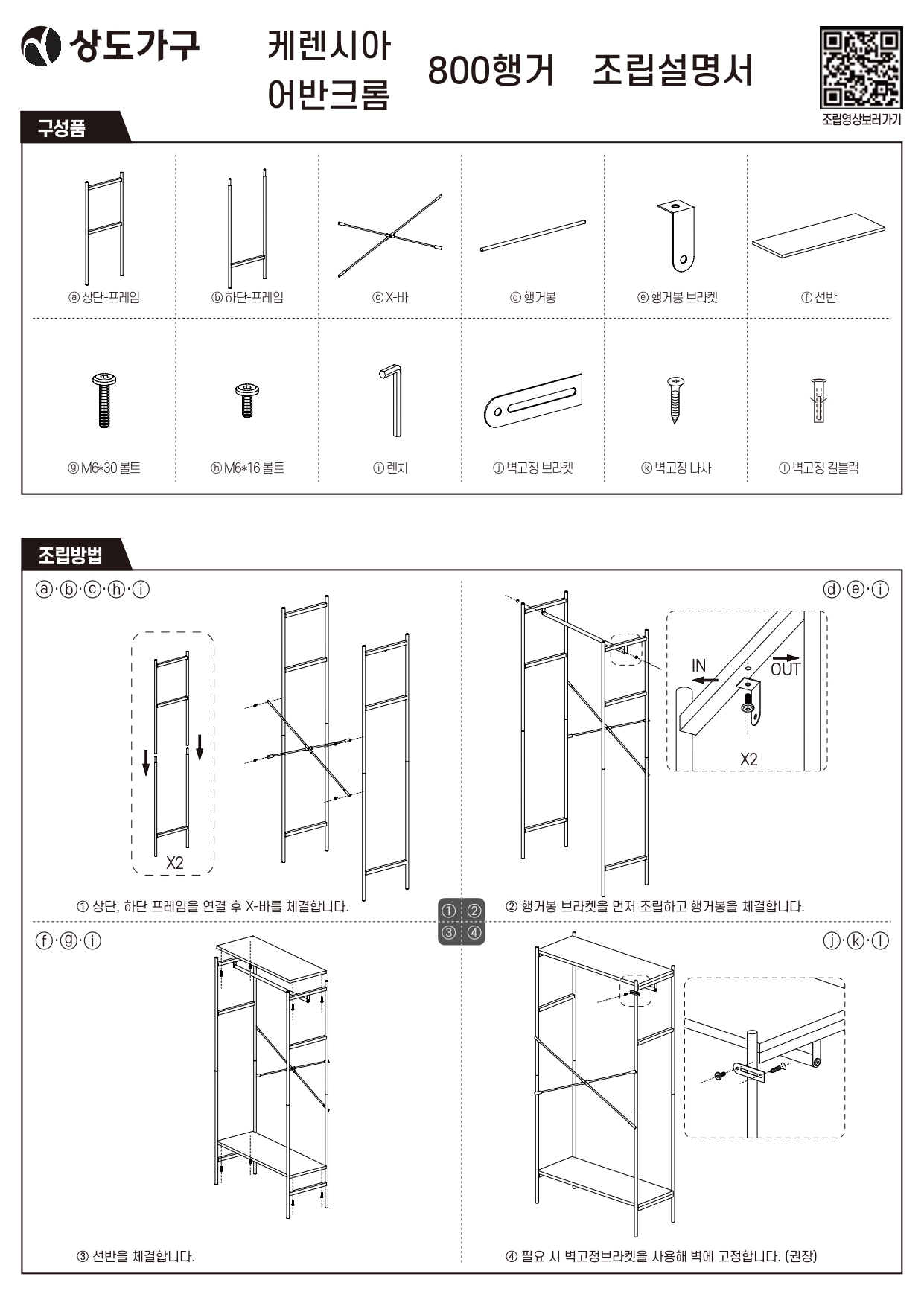 상도가구

케렌시아
어반크롬

800행거 조립설명서

조립영상보러가기

구성품

ⓐ 상단-프레임
ⓑ 하단-프레임
ⓒ X-바
ⓓ 행거봉
ⓔ 행거봉 브라켓
ⓕ 선반

ⓖ M6*30 볼트
ⓗ M6*16 볼트
ⓘ 렌치
ⓙ 벽고정 브라켓
ⓚ 벽고정 나사
ⓛ 벽고정 칼블럭

조립방법

ⓐ·ⓑ·ⓒ·ⓗ·ⓘ

X2

① 상단, 하단 프레임을 연결 후 X-바를 체결합니다.

ⓓ·ⓔ·ⓘ

IN
OUT
X2

② 행거봉 브라켓을 먼저 조립하고 행거봉을 체결합니다.

① ②
③ ④

ⓕ·ⓖ·ⓘ

③ 선반을 체결합니다.

ⓙ·ⓚ·ⓛ

④ 필요 시 벽고정브라켓을 사용해 벽에 고정합니다. (권장)