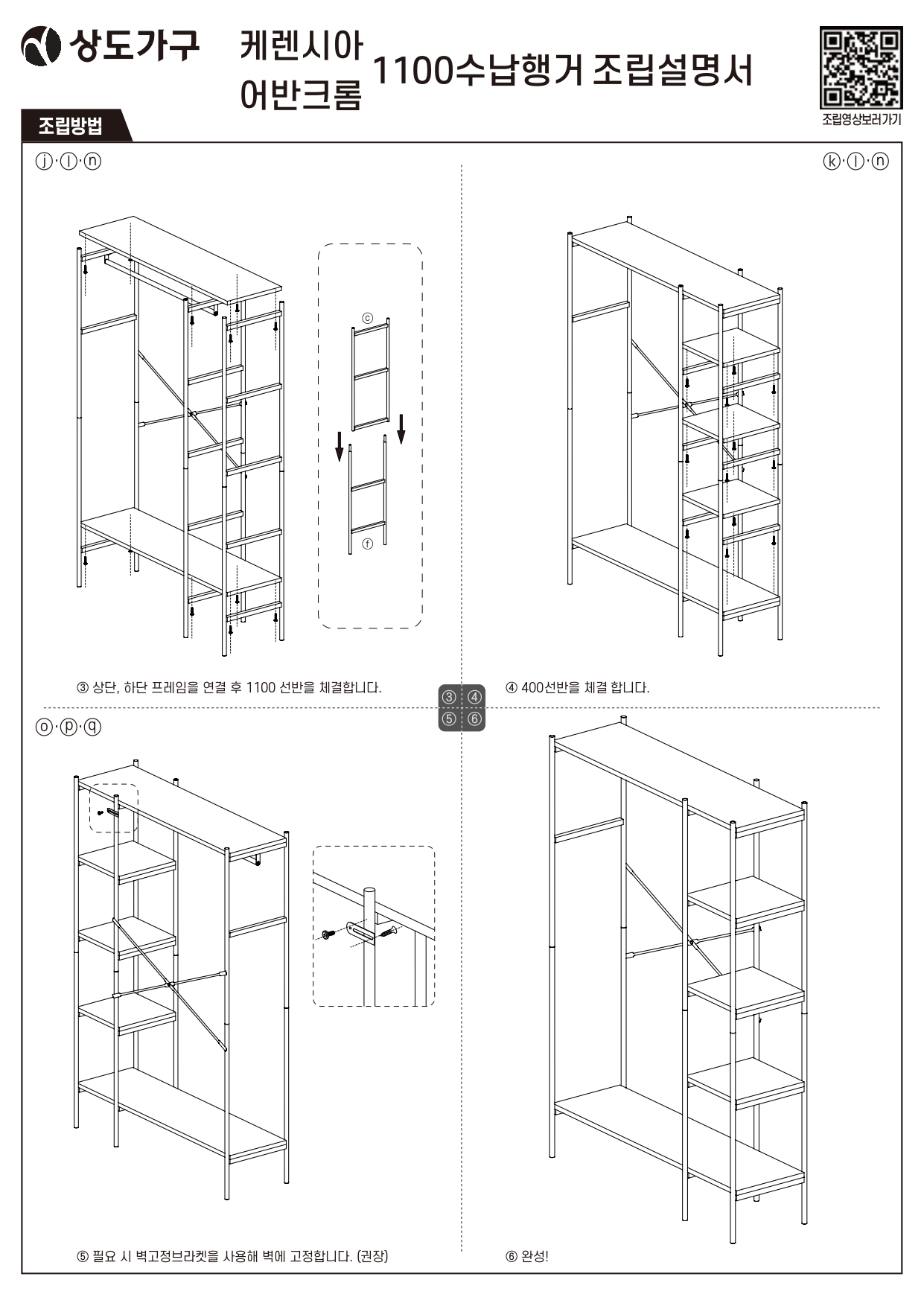 상도가구 케렌시아 어반크롬 1100수납행거 조립설명서

조립영상보러가기

조립방법

ⓙ·ⓛ·ⓝ

ⓒ

ⓕ

③ 상단, 하단 프레임을 연결 후 1100 선반을 체결합니다.

ⓚ·ⓛ·ⓝ

④ 400선반을 체결 합니다.

③ ④
⑤ ⑥

ⓞ·ⓟ·ⓠ

⑤ 필요 시 벽고정브라켓을 사용해 벽에 고정합니다. (권장)

⑥ 완성!