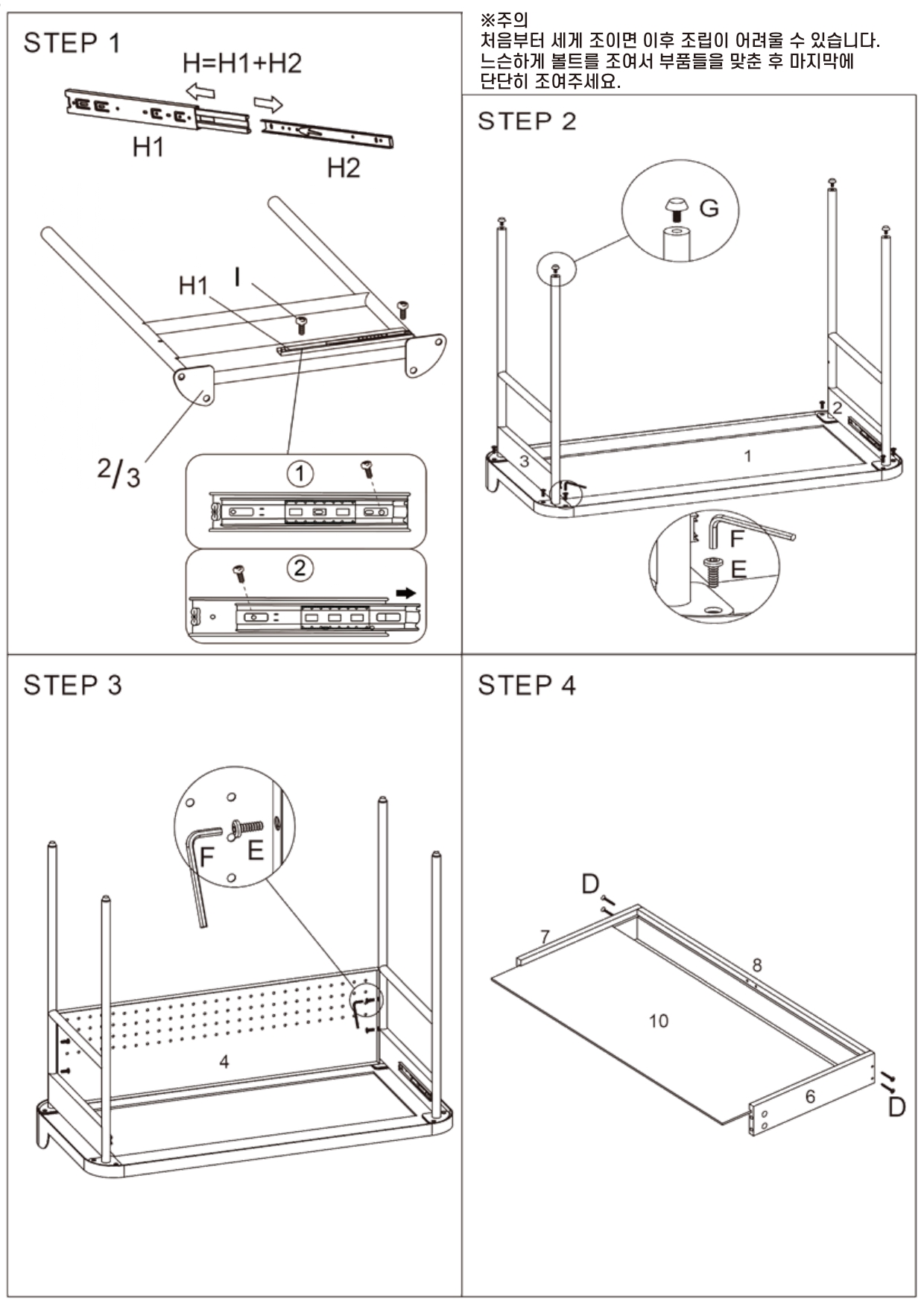 STEP 1

H=H1+H2

H1

H2

H1

I

2/3

①

②

※주의
처음부터 세게 조이면 이후 조립이 어려울 수 있습니다.
느슨하게 볼트를 조여서 부품들을 맞춘 후 마지막에
단단히 조여주세요.

STEP 2

G

2

3

1

F

E

STEP 3

F

E

4

STEP 4

D

7

8

10

6

D